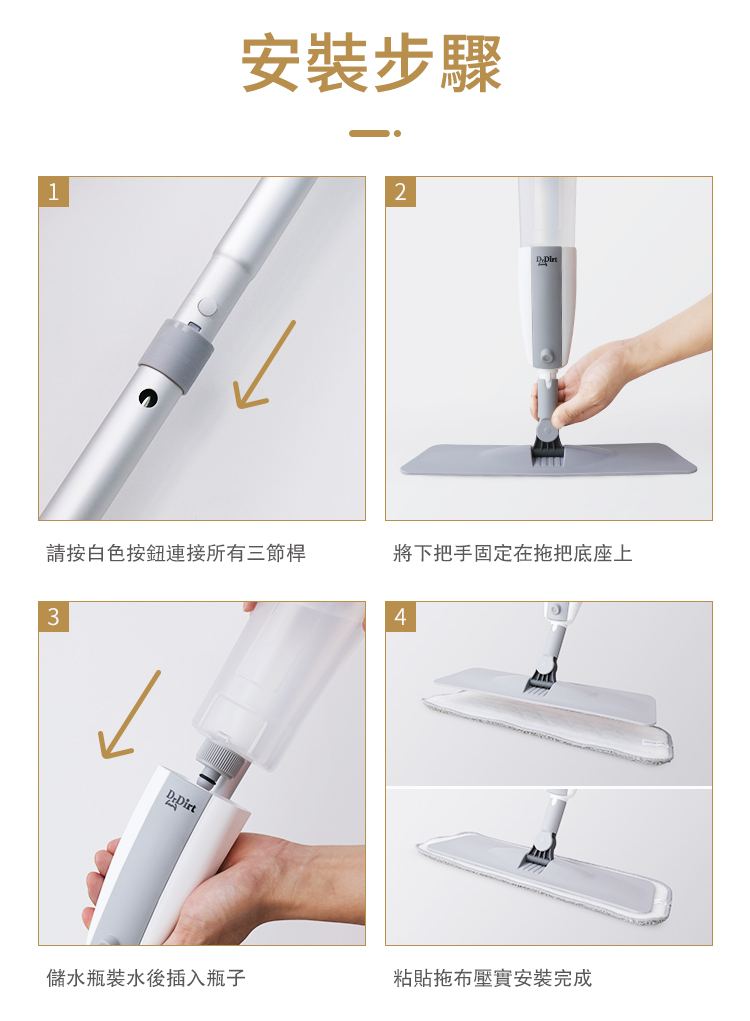 安裝步驟

1

請按白色按鈕連接所有三節桿

2

Dr.Dirt

將下把手固定在拖把底座上

3

Dr.Dirt

儲水瓶裝水後插入瓶子

4

粘貼拖布壓實安裝完成